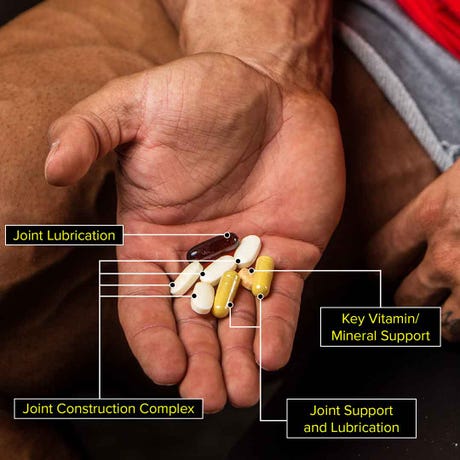 Joint Lubrication

Key Vitamin/
Mineral Support

Joint Construction Complex

Joint Support
and Lubrication